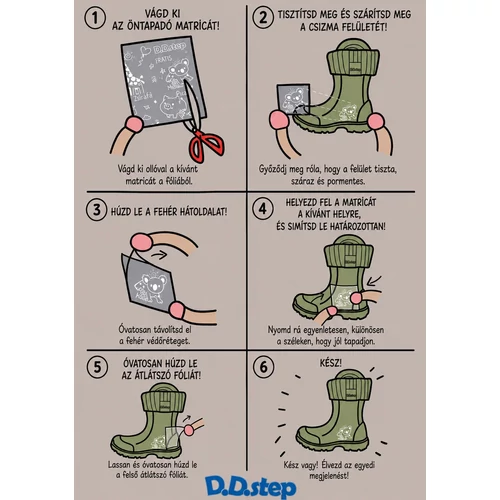 1 VÁGD KI AZ ÖNTAPADÓ MATRICÁT!

D.D.step

FRATIS

Zsiráfa

Vágd ki ollóval a kívánt matricát a fóliából.

2 TISZTÍTSD MEG ÉS SZÁRÍTSD MEG A CSIZMA FELÜLETÉT!

Győződj meg róla, hogy a felület tiszta, száraz és pormentes.

3 HÚZD LE A FEHÉR HÁTOLDALAT!

Óvatosan távolítsd el a fehér védőréteget.

4 HELYEZD FEL A MATRICÁT A KÍVÁNT HELYRE, ÉS SIMÍTSD LE HATÁROZOTTAN!

Nyomd rá egyenletesen, különösen a széleken, hogy jól tapadjon.

5 ÓVATOSAN HÚZD LE AZ ÁTLÁTSZÓ FÓLIÁT!

Lassan és óvatosan húzd le a felső átlátszó fóliát.

6 KÉSZ!

Kész vagy! Élvezd az egyedi megjelenést!

D.D.step